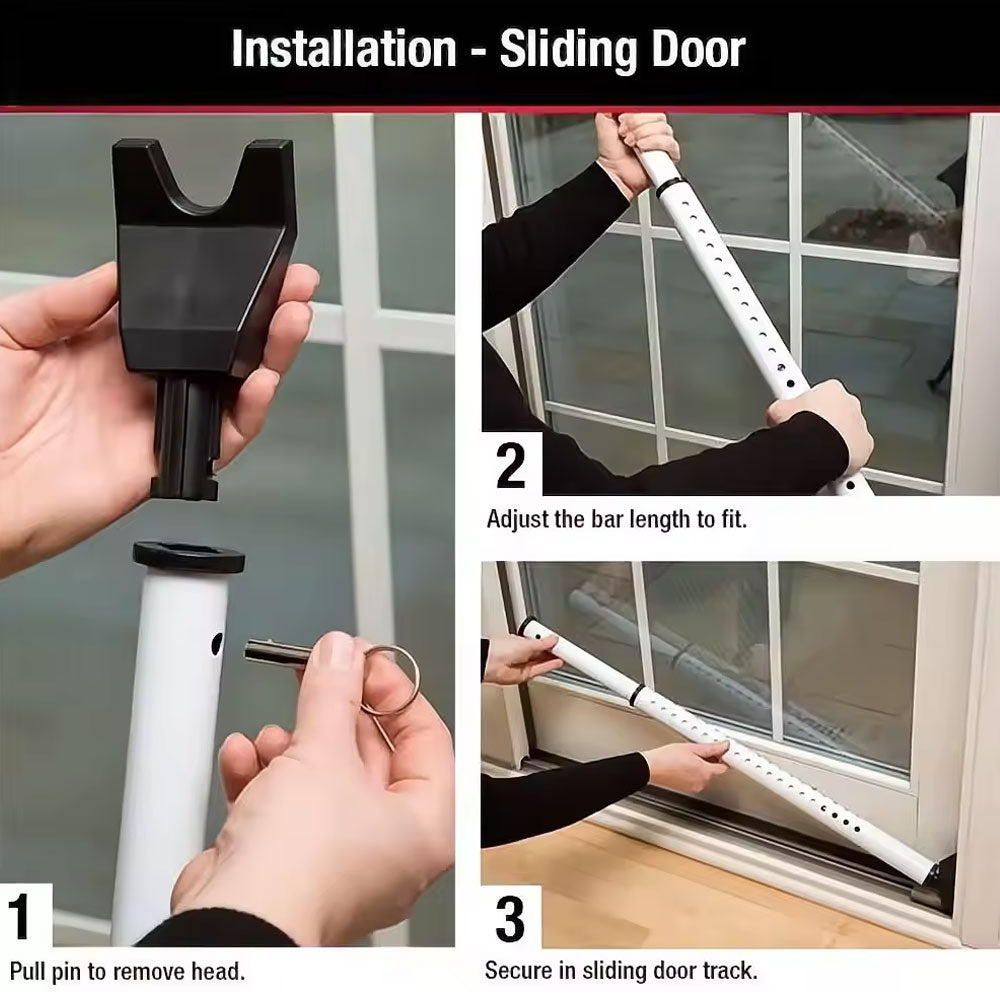 Installation - Sliding Door

1

Pull pin to remove head.

2

Adjust the bar length to fit.

3

Secure in sliding door track.