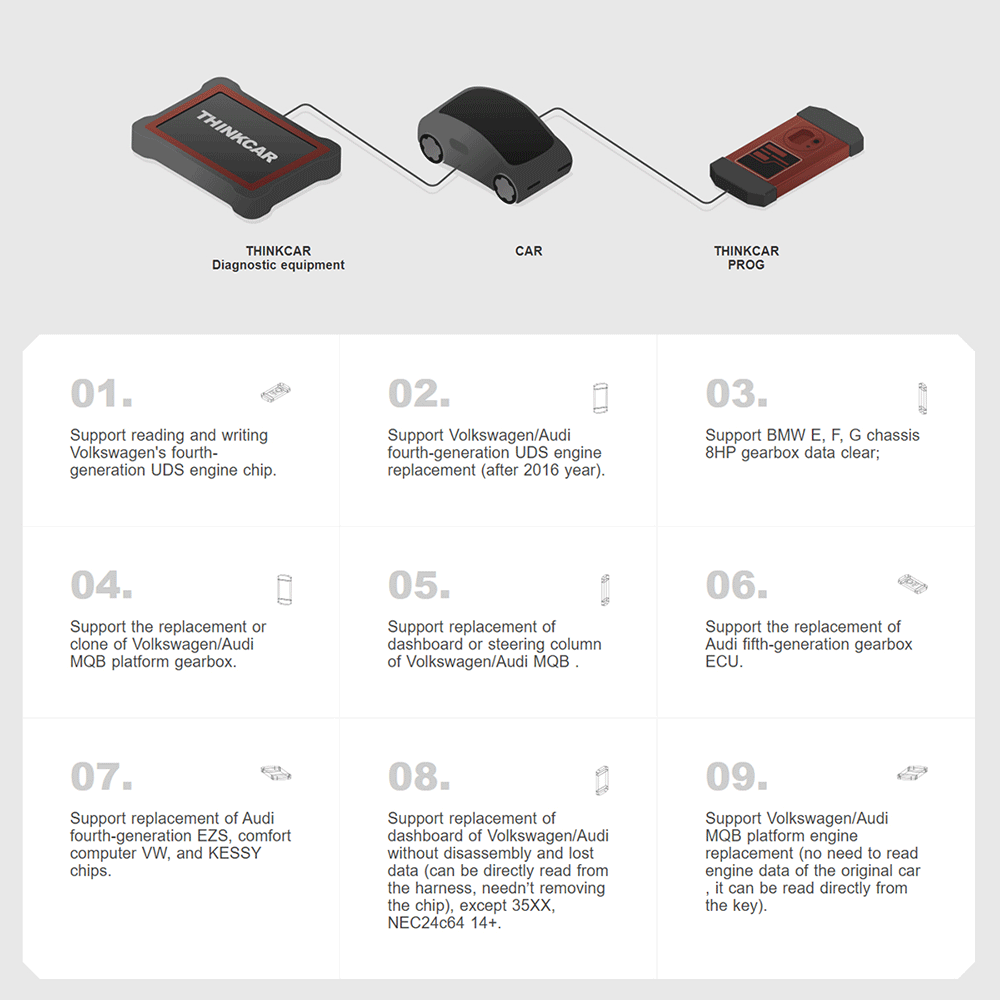 THINKCAR

THINKCAR
Diagnostic equipment

CAR

THINKCAR
PROG

01.

Support reading and writing Volkswagen's fourth-generation UDS engine chip.

02.

Support Volkswagen/Audi fourth-generation UDS engine replacement (after 2016 year).

03.

Support BMW E, F, G chassis 8HP gearbox data clear;

04.

Support the replacement or clone of Volkswagen/Audi MQB platform gearbox.

05.

Support replacement of dashboard or steering column of Volkswagen/Audi MQB .

06.

Support the replacement of Audi fifth-generation gearbox ECU.

07.

Support replacement of Audi fourth-generation EZS, comfort computer VW, and KESSY chips.

08.

Support replacement of dashboard of Volkswagen/Audi without disassembly and lost data (can be directly read from the harness, needn't removing the chip), except 35XX, NEC24c64 14+.

09.

Support Volkswagen/Audi MQB platform engine replacement (no need to read engine data of the original car , it can be read directly from the key).