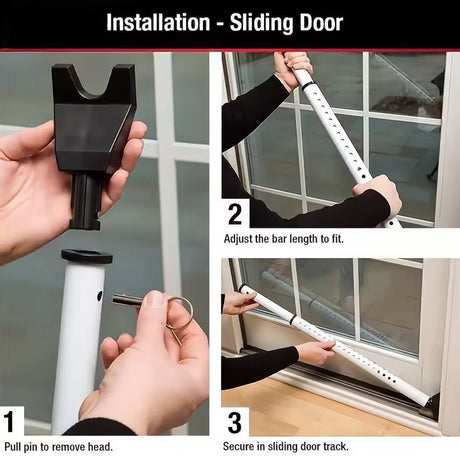 Installation - Sliding Door

1

Pull pin to remove head.

2

Adjust the bar length to fit.

3

Secure in sliding door track.