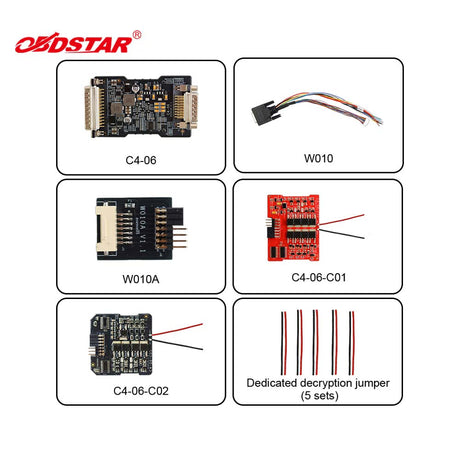 OBDSTAR®

C4-06

W010

W010A V1.1

W010A

C4-06-C01

C4-06-C02

Dedicated decryption jumper (5 sets)