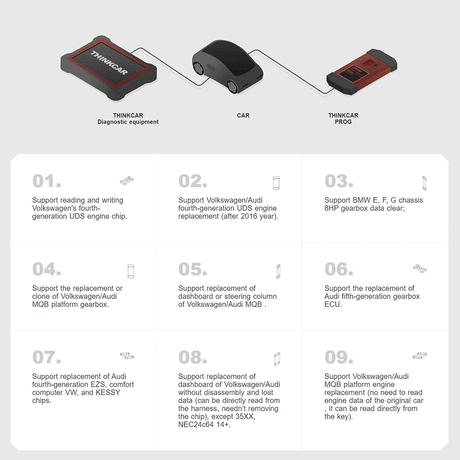 THINKCAR

THINKCAR
Diagnostic equipment

CAR

THINKCAR
PROG

01.
Support reading and writing Volkswagen's fourth-generation UDS engine chip.

02.
Support Volkswagen/Audi fourth-generation UDS engine replacement (after 2016 year).

03.
Support BMW E, F, G chassis 8HP gearbox data clear;

04.
Support the replacement or clone of Volkswagen/Audi MQB platform gearbox.

05.
Support replacement of dashboard or steering column of Volkswagen/Audi MQB .

06.
Support the replacement of Audi fifth-generation gearbox ECU.

07.
Support replacement of Audi fourth-generation EZS, comfort computer VW, and KESSY chips.

08.
Support replacement of dashboard of Volkswagen/Audi without disassembly and lost data (can be directly read from the harness, needn't removing the chip), except 35XX, NEC24c64 14+.

09.
Support Volkswagen/Audi MQB platform engine replacement (no need to read engine data of the original car , it can be read directly from the key).