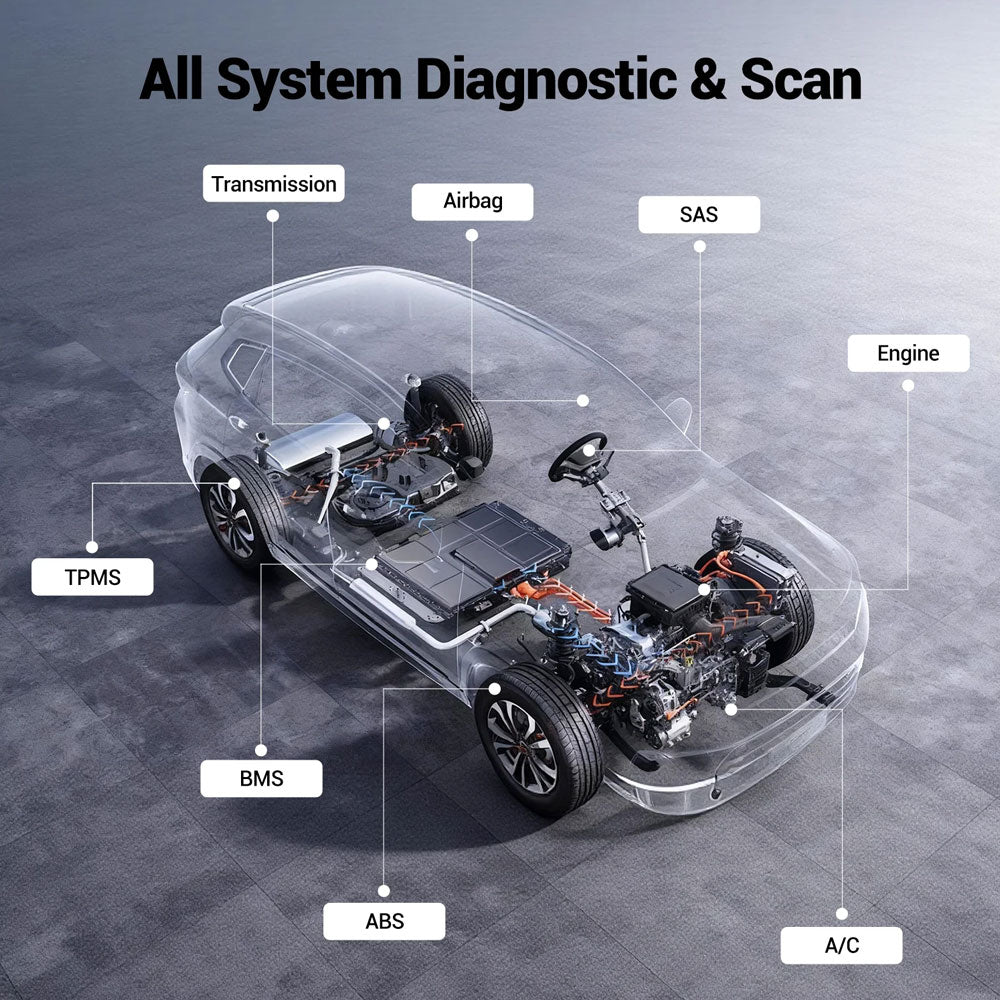 All System Diagnostic & Scan

Transmission

Airbag

SAS

Engine

TPMS

BMS

ABS

A/C