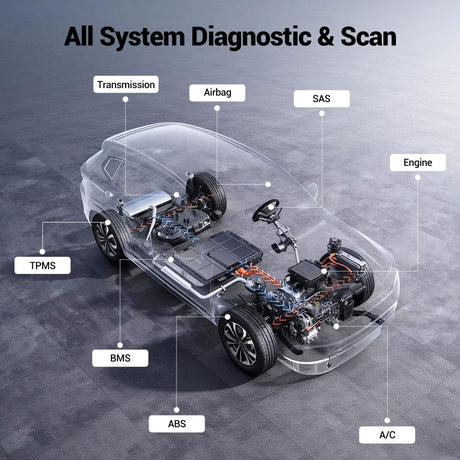 All System Diagnostic & Scan

Transmission

Airbag

SAS

Engine

TPMS

BMS

ABS

A/C